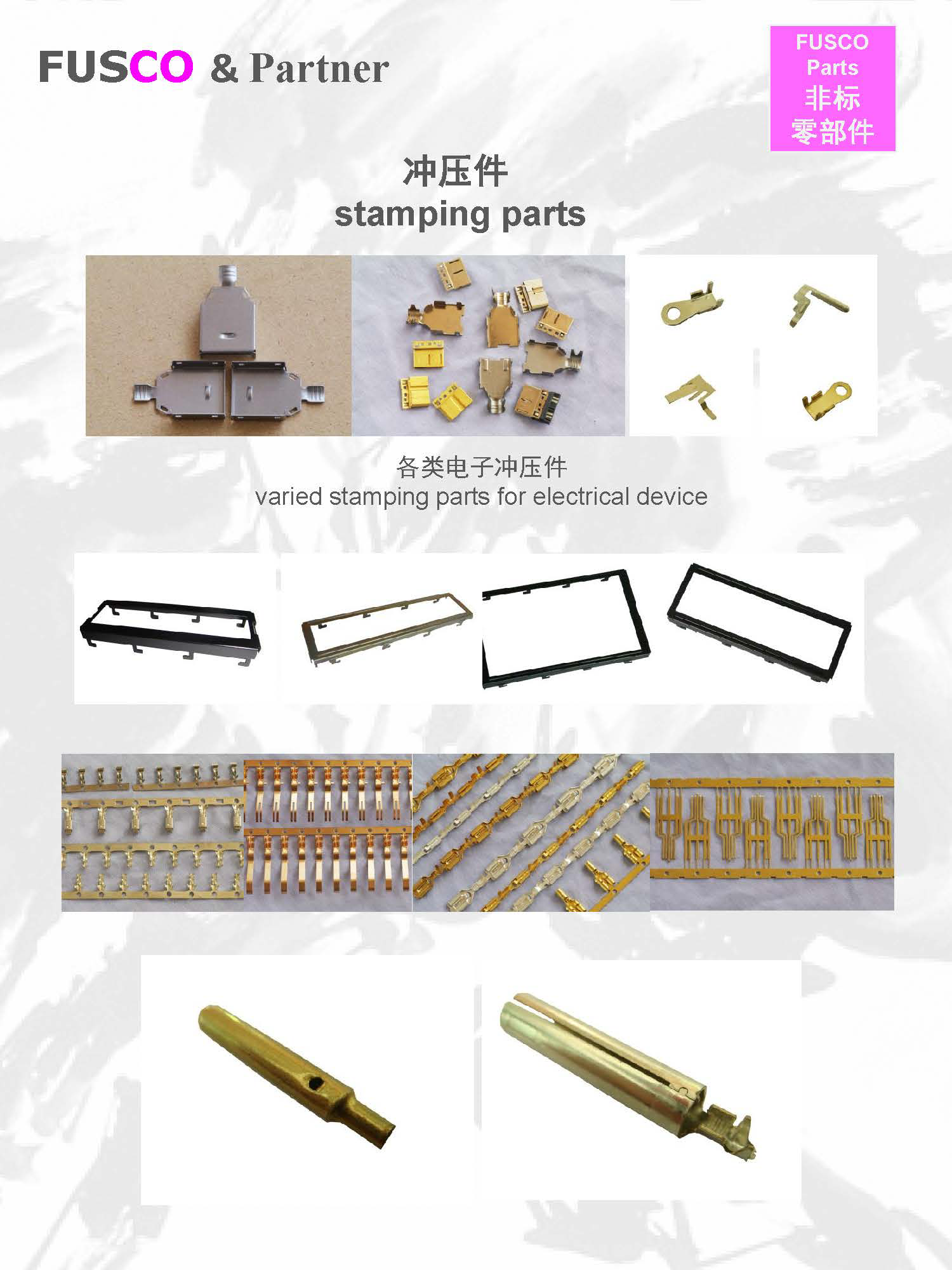 FUSCO & Partner

FUSCO
Parts
非标
零部件

冲压件
stamping parts

各类电子冲压件
varied stamping parts for electrical device