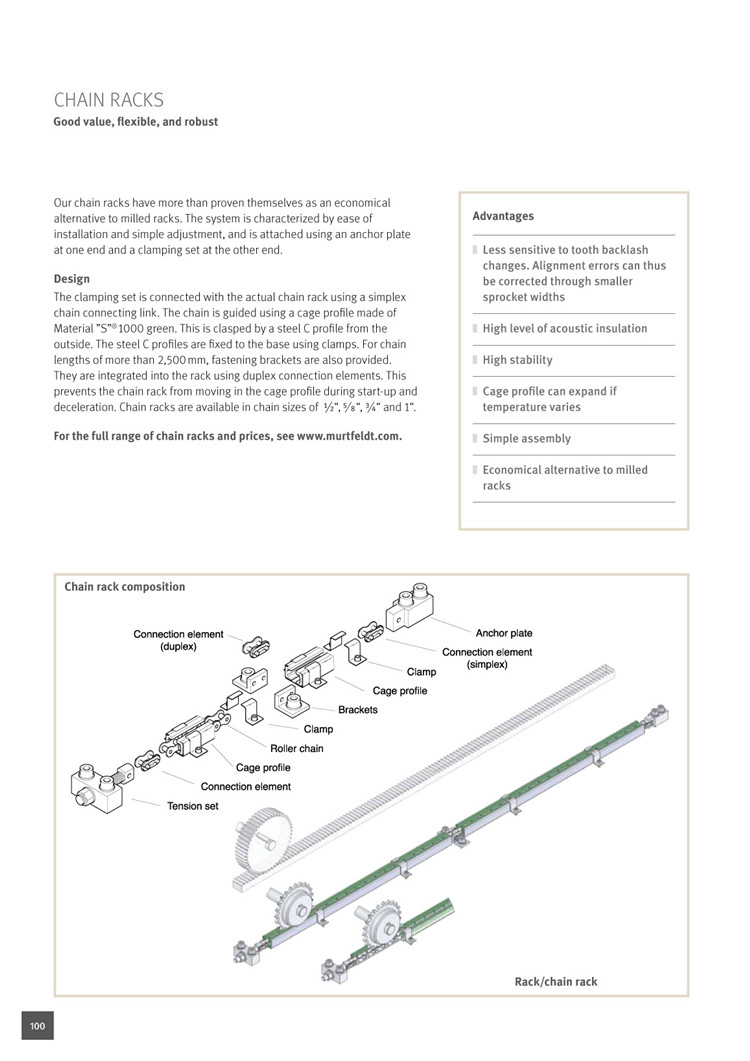 CHAIN RACKS
Good value, flexible, and robust

Our chain racks have more than proven themselves as an economical alternative to milled racks. The system is characterized by ease of installation and simple adjustment, and is attached using an anchor plate at one end and a clamping set at the other end.

Design
The clamping set is connected with the actual chain rack using a simplex chain connecting link. The chain is guided using a cage profile made of Material "S"® 1000 green. This is clasped by a steel C profile from the outside. The steel C profiles are fixed to the base using clamps. For chain lengths of more than 2,500 mm, fastening brackets are also provided. They are integrated into the rack using duplex connection elements. This prevents the chain rack from moving in the cage profile during start-up and deceleration. Chain racks are available in chain sizes of ½", ⅝", ¾" and 1".

For the full range of chain racks and prices, see www.murtfeldt.com.

Advantages

Less sensitive to tooth backlash changes. Alignment errors can thus be corrected through smaller sprocket widths

High level of acoustic insulation

High stability

Cage profile can expand if temperature varies

Simple assembly

Economical alternative to milled racks

Chain rack composition

Connection element (duplex)
Anchor plate
Connection element (simplex)
Clamp
Cage profile
Brackets
Clamp
Roller chain
Cage profile
Connection element
Tension set

Rack/chain rack

100