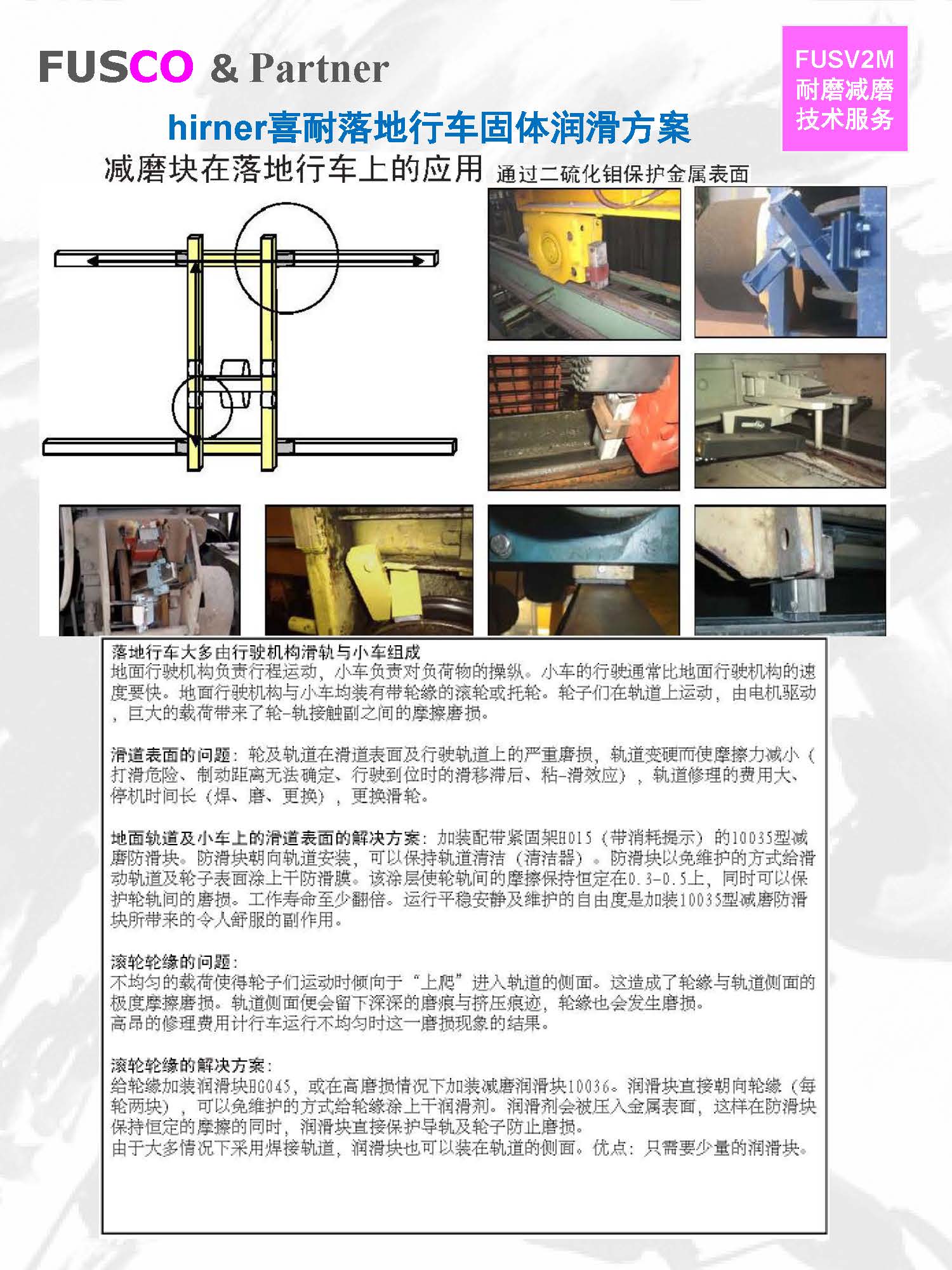 FUSCO & Partner

FUSV2M
耐磨减磨
技术服务

hirner喜耐落地行车固体润滑方案

减磨块在落地行车上的应用 通过二硫化钼保护金属表面

落地行车大多由行驶机构滑轨与小车组成
地面行驶机构负责行程运动，小车负责对负荷物的操纵。小车的行驶通常比地面行驶机构的速度要快。地面行驶机构与小车均装有带轮缘的滚轮或托轮。轮子们在轨道上运动，由电机驱动，巨大的载荷带来了轮-轨接触副之间的摩擦磨损。

滑道表面的问题：轮及轨道在滑道表面及行驶轨道上的严重磨损，轨道变硬而使摩擦力减小（打滑危险、制动距离无法确定、行驶到位时的滑移滞后、粘-滑效应），轨道修理的费用大、停机时间长（焊、磨、更换），更换滑轮。

地面轨道及小车上的滑道表面的解决方案：加装配带紧固架H015（带消耗提示）的10035型减磨防滑块。防滑块朝向轨道安装，可以保持轨道清洁（清洁器）。防滑块以免维护的方式给滑动轨道及轮子表面涂上干防滑膜。该涂层使轮轨间的摩擦保持恒定在0.3-0.5上，同时可以保护轮轨间的磨损。工作寿命至少翻倍。运行平稳安静及维护的自由度是加装10035型减磨防滑块所带来的令人舒服的副作用。

滚轮轮缘的问题：
不均匀的载荷使得轮子们运动时倾向于“上爬”进入轨道的侧面。这造成了轮缘与轨道侧面的极度摩擦磨损。轨道侧面便会留下深深的磨痕与挤压痕迹，轮缘也会发生磨损。
高昂的修理费用计行车运行不均匀时这一磨损现象的结果。

滚轮轮缘的解决方案：
给轮缘加装润滑块BG045，或在高磨损情况下加装减磨润滑块10036。润滑块直接朝向轮缘（每轮两块），可以免维护的方式给轮缘涂上干润滑剂。润滑剂会被压入金属表面，这样在防滑块保持恒定的摩擦的同时，润滑块直接保护导轨及轮子防止磨损。
由于大多情况下采用焊接轨道，润滑块也可以装在轨道的侧面。优点：只需要少量的润滑块。